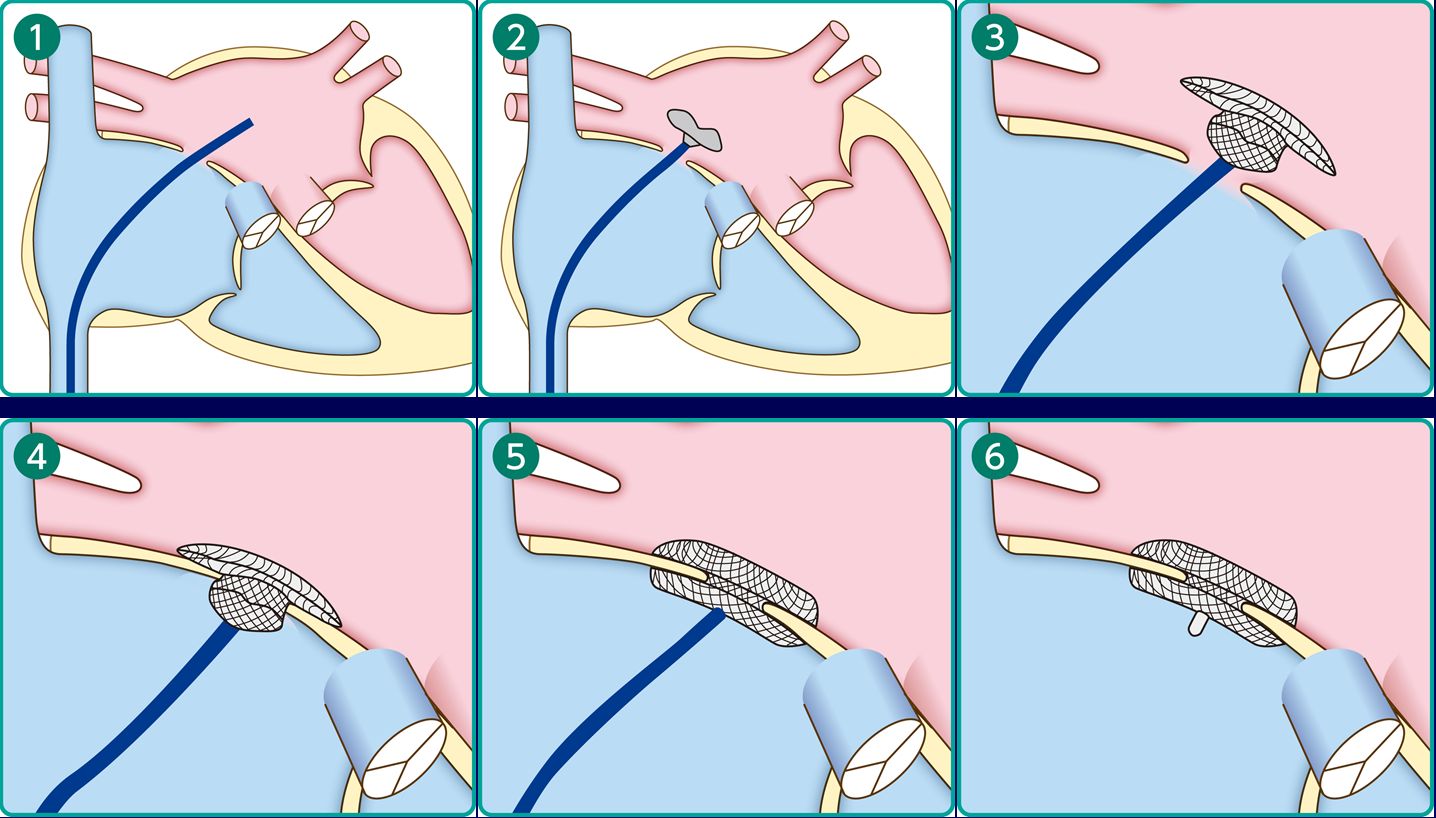 1
2
3
4
5
6